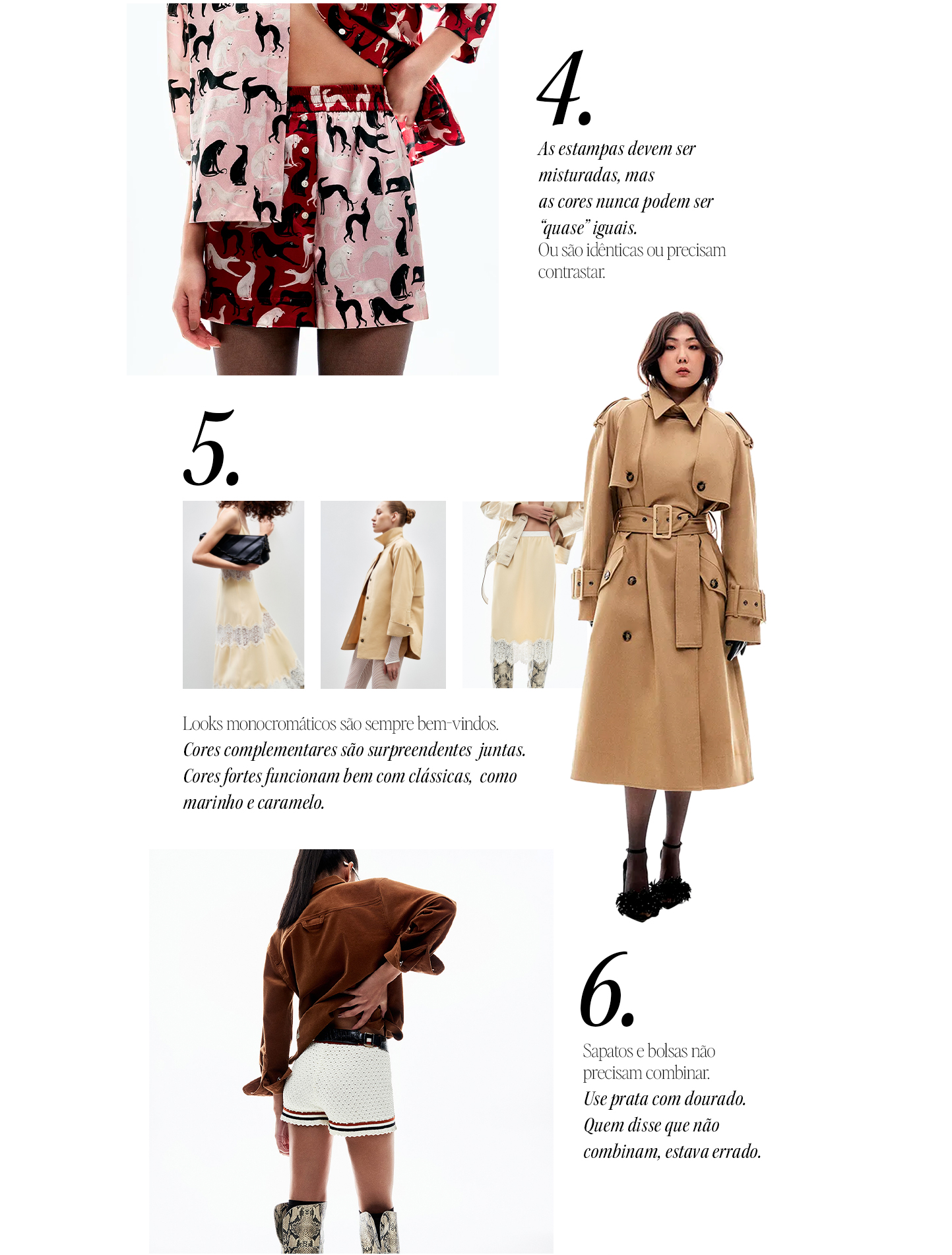 4.

As estampas devem ser misturadas, mas as cores nunca podem ser "quase" iguais.
Ou são idênticas ou precisam contrastar.

5.

Looks monocromáticos são sempre bem-vindos.
Cores complementares são surpreendentes juntas.
Cores fortes funcionam bem com clássicas, como marinho e caramelo.

6.

Sapatos e bolsas não precisam combinar.
Use prata com dourado.
Quem disse que não combinam, estava errado.